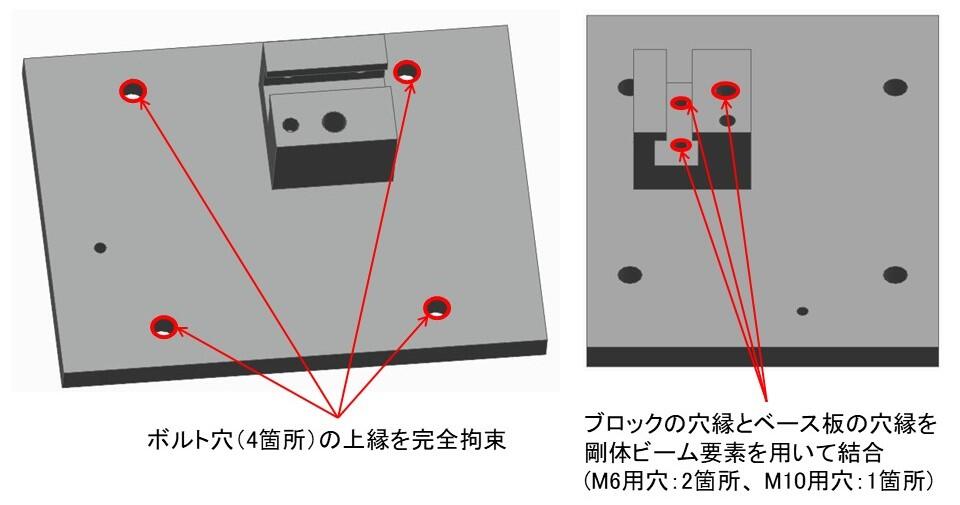 ボルト穴(4箇所)の上縁を完全拘束

ブロックの穴縁とベース板の穴縁を剛体ビーム要素を用いて結合
(M6用穴:2箇所、M10用穴:1箇所)